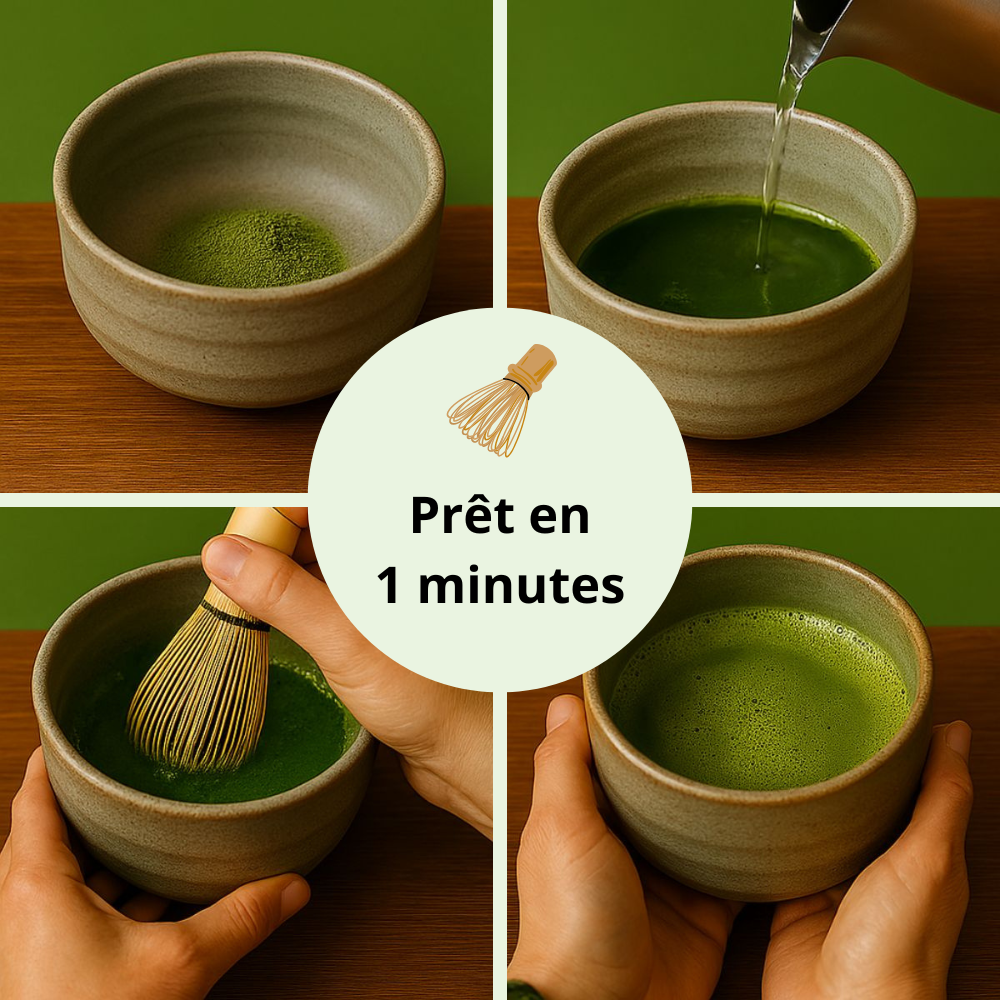 Prêt en
1 minutes